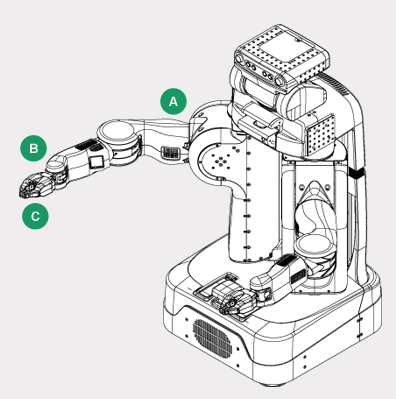 A

B

C