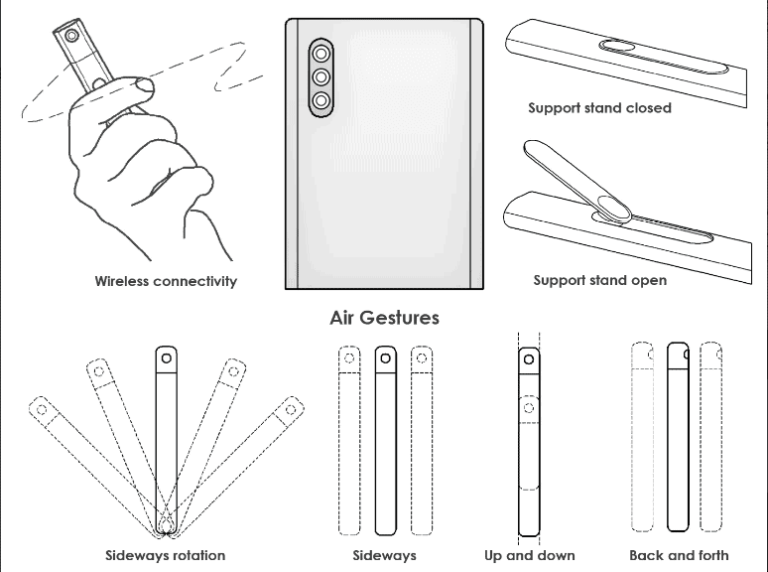 Wireless connectivity

Support stand closed

Support stand open

Air Gestures

Sideways rotation

Sideways

Up and down

Back and forth